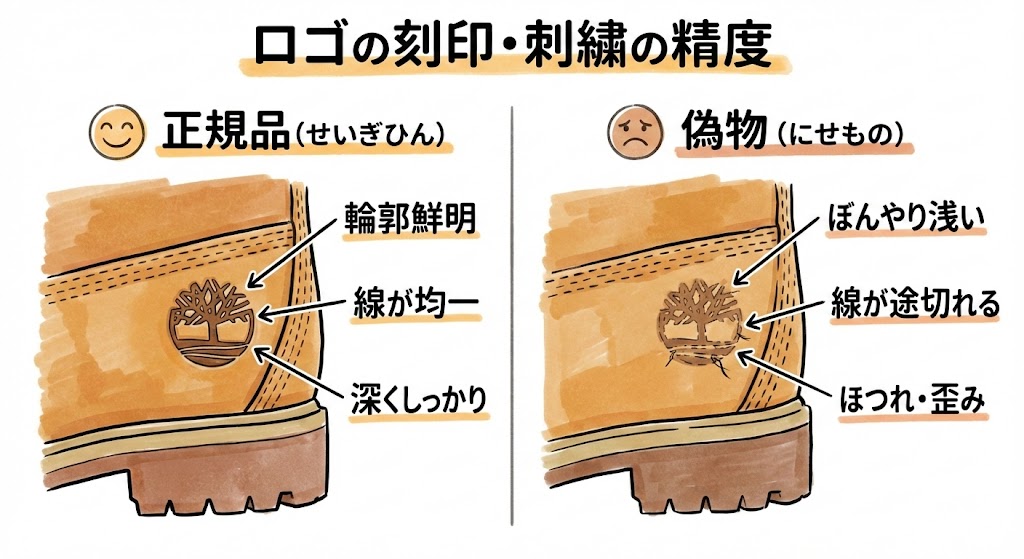 ロゴの刻印・刺繍の精度

正規品（せいぎひん）

輪郭鮮明

線が均一

深くしっかり

偽物（にせもの）

ぼんやり浅い

線が途切れる

ほつれ・歪み